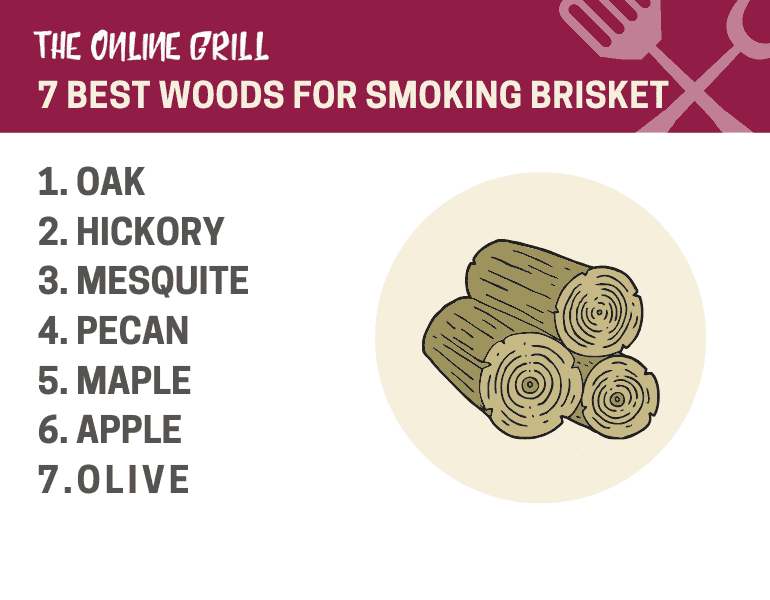 THE ONLINE GRILL
7 BEST WOODS FOR SMOKING BRISKET

1. OAK
2. HICKORY
3. MESQUITE
4. PECAN
5. MAPLE
6. APPLE
7. OLIVE